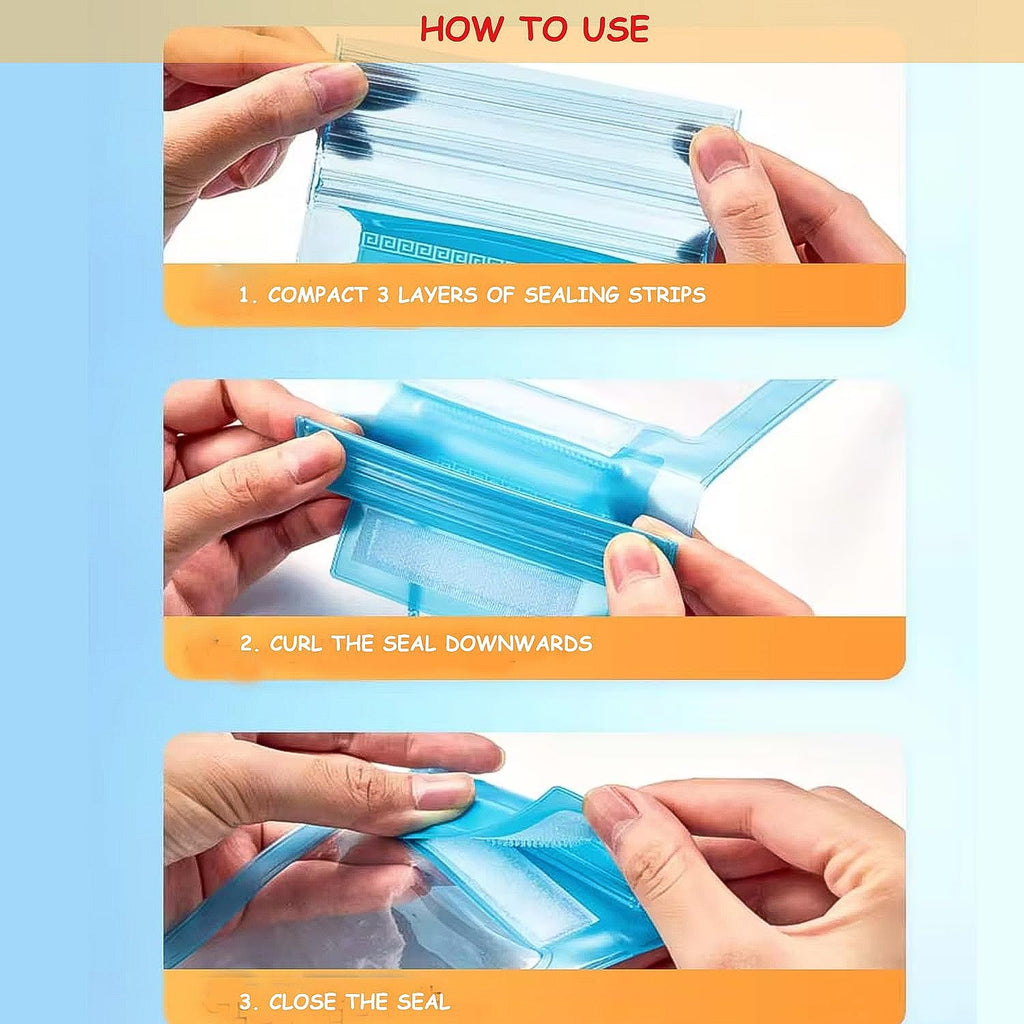 HOW TO USE

1. COMPACT 3 LAYERS OF SEALING STRIPS

2. CURL THE SEAL DOWNWARDS

3. CLOSE THE SEAL